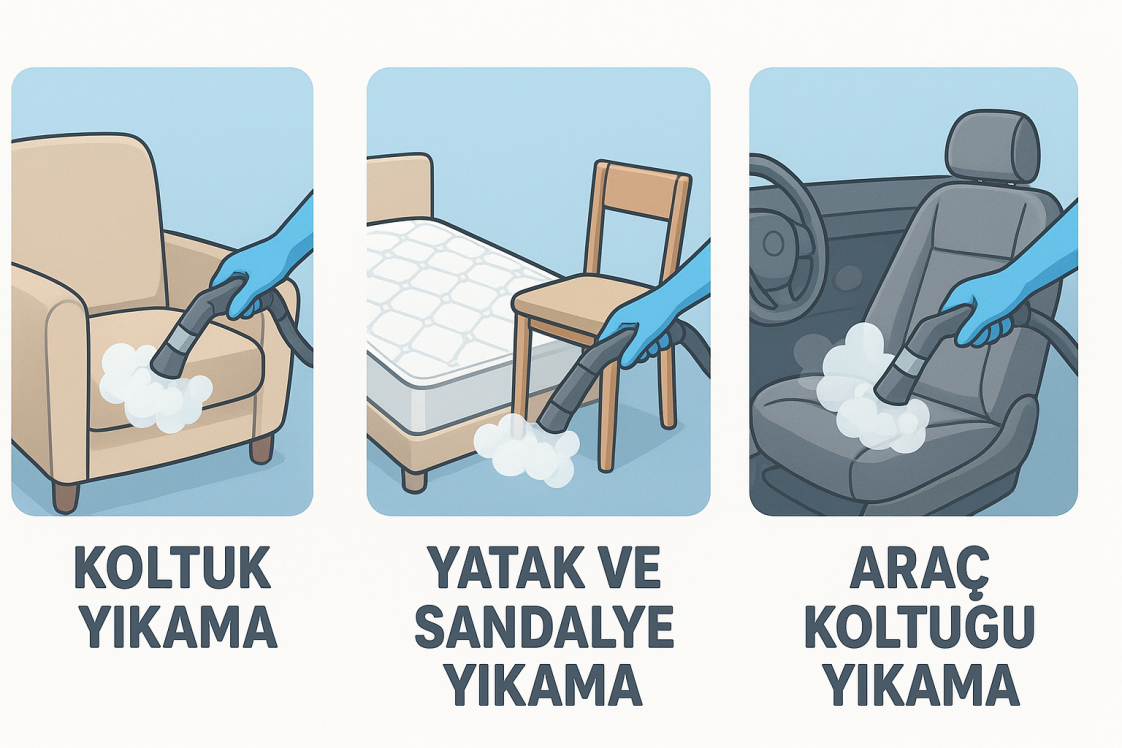 KOLTUK YIKAMA

YATAK VE SANDALYE YIKAMA

ARAÇ KOLTUĞU YIKAMA