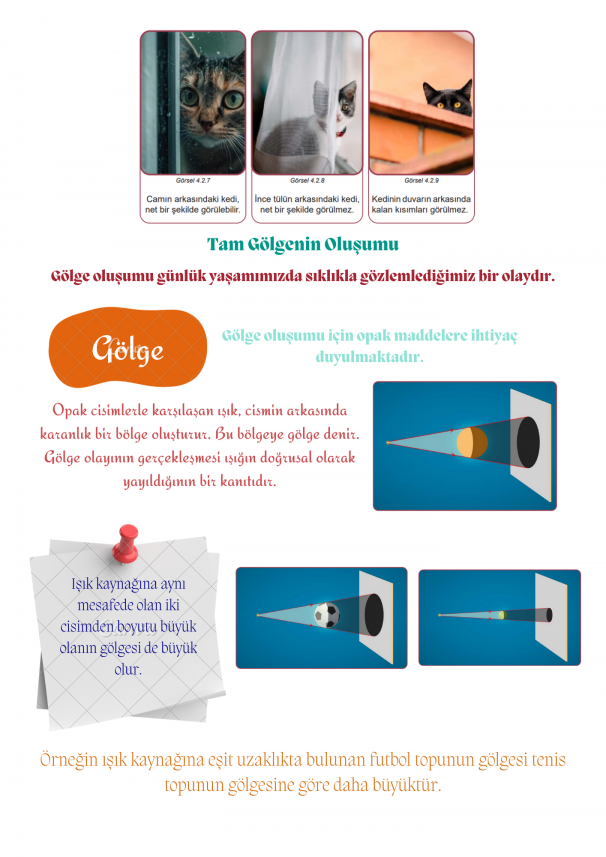 Görsel 4.2.7

Camın arkasındaki kedi, net bir şekilde görülebilir.

Görsel 4.2.8

İnce tülün arkasındaki kedi, net bir şekilde görülmez.

Görsel 4.2.9

Kedinin duvarın arkasında kalan kısımları görülmez.

Tam Gölgenin Oluşumu

Gölge oluşumu günlük yaşamımızda sıklıkla gözlemlediğimiz bir olaydır.

Gölge

Gölge oluşumu için opak maddelere ihtiyaç duyulmaktadır.

Opak cisimlerle karşılaşan ışık, cismin arkasında karanlık bir bölge oluşturur. Bu bölgeye gölge denir. Gölge olayının gerçekleşmesi ışığın doğrusal olarak yayıldığının bir kanıtıdır.

Işık kaynağına aynı mesafede olan iki cisimden boyutu büyük olanın gölgesi de büyük olur.

Örneğin ışık kaynağına eşit uzaklıkta bulunan futbol topunun gölgesi tenis topunun gölgesine göre daha büyüktür.